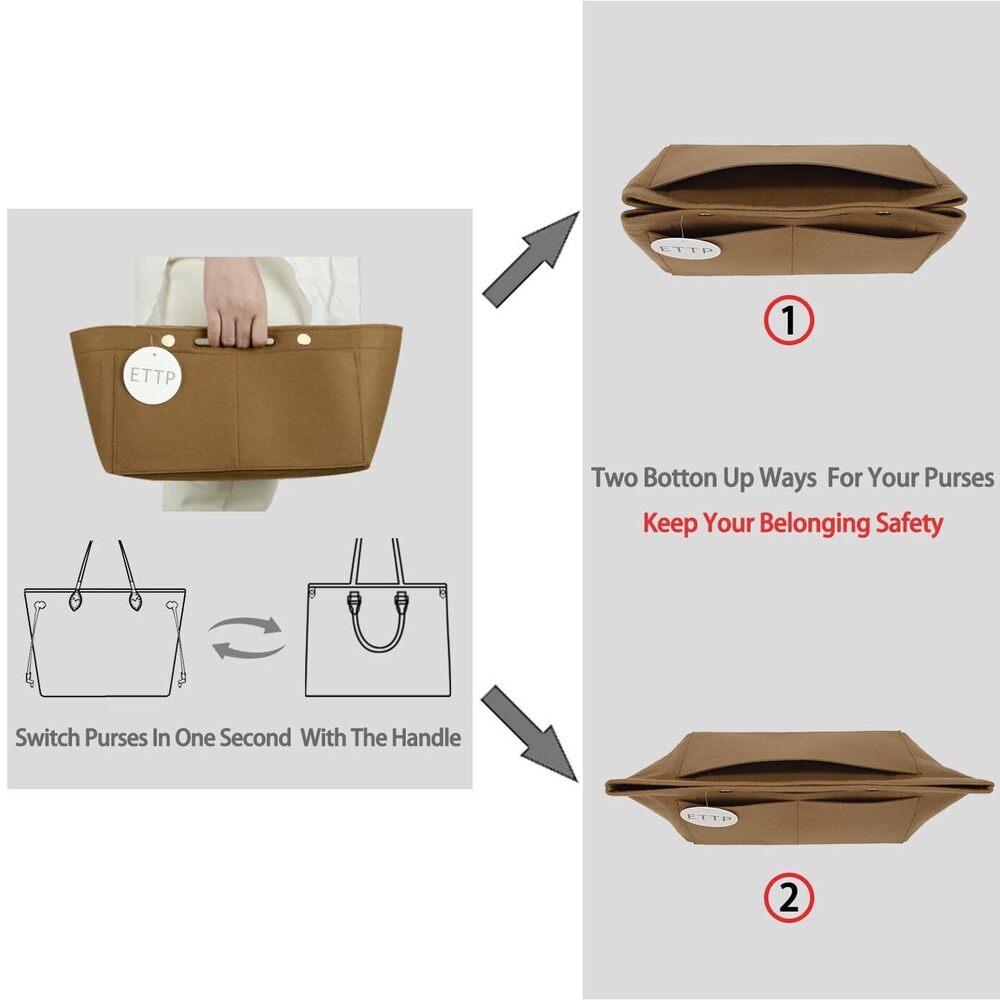 ETTP

Switch Purses In One Second With The Handle

ETTP

1

Two Botton Up Ways For Your Purses

Keep Your Belonging Safety

ETTP

2